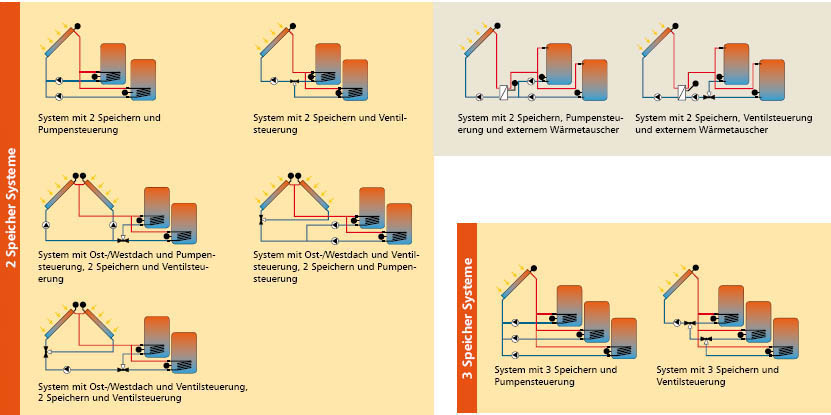 2 Speicher Systeme

System mit 2 Speichern und Pumpensteuerung

System mit 2 Speichern und Ventilsteuerung

System mit 2 Speichern, Pumpensteuerung und externem Wärmetauscher

System mit 2 Speichern, Ventilsteuerung und externem Wärmetauscher

System mit Ost-/Westdach und Pumpensteuerung, 2 Speichern und Ventilsteuerung

System mit Ost-/Westdach und Ventilsteuerung, 2 Speichern und Pumpensteuerung

System mit Ost-/Westdach und Ventilsteuerung, 2 Speichern und Ventilsteuerung

3 Speicher Systeme

System mit 3 Speichern und Pumpensteuerung

System mit 3 Speichern und Ventilsteuerung